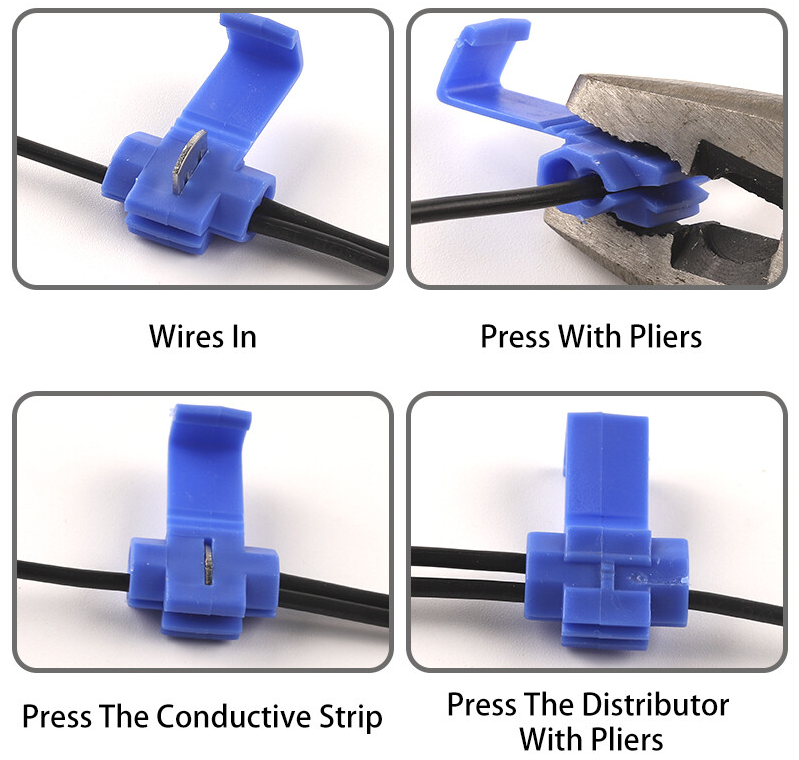 Wires In

Press With Pliers

Press The Conductive Strip

Press The Distributor With Pliers